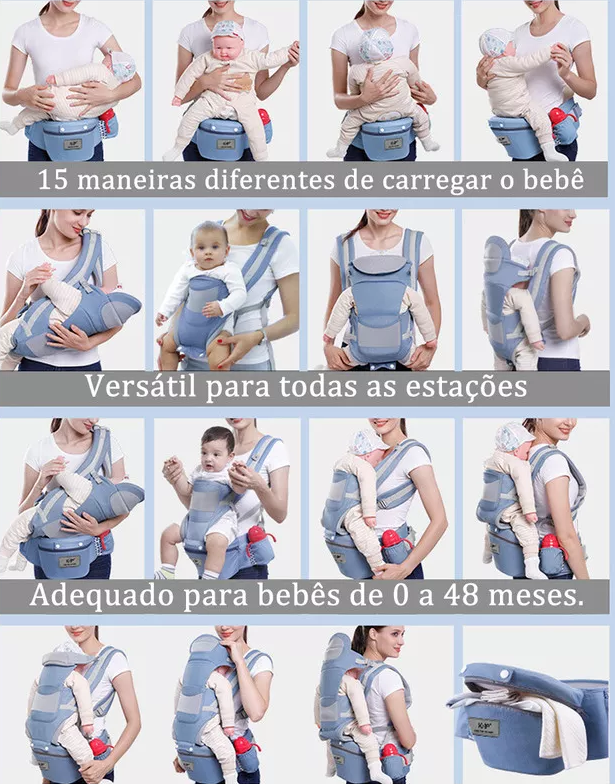 15 maneiras diferentes de carregar o bebê

Versátil para todas as estações

Adequado para bebês de 0 a 48 meses.