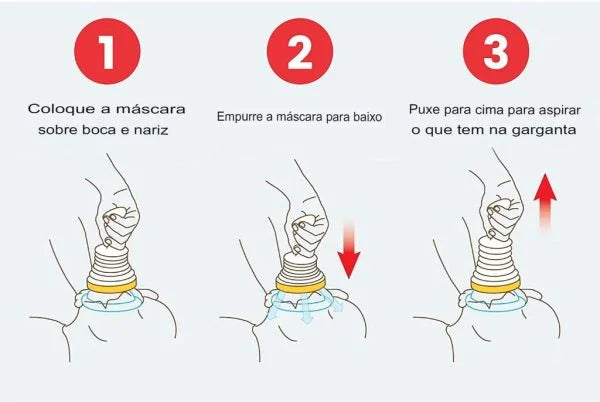 1

Coloque a máscara sobre boca e nariz

2

Empurre a máscara para baixo

3

Puxe para cima para aspirar o que tem na garganta